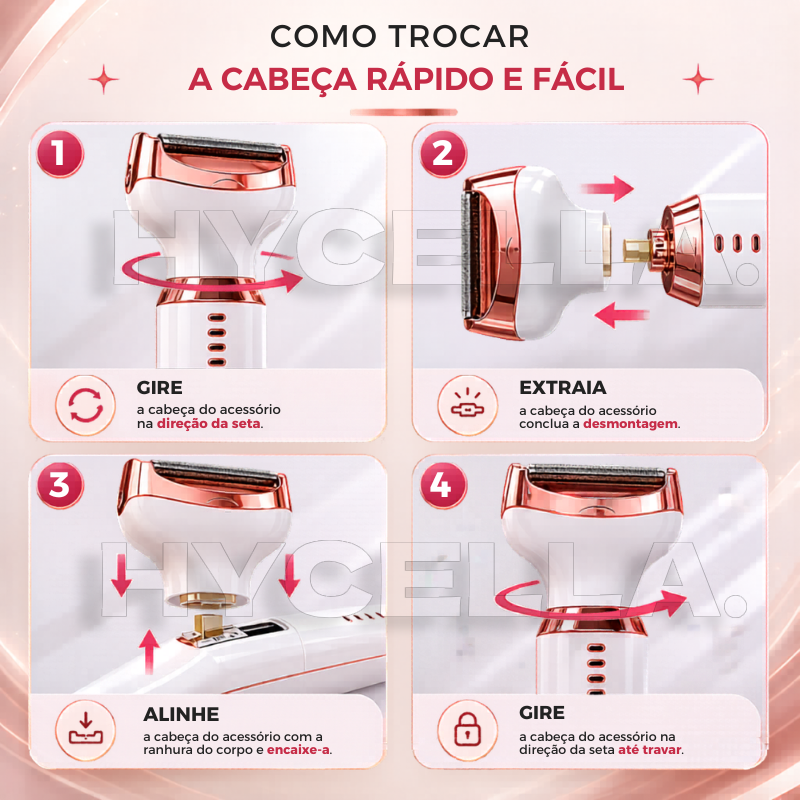 COMO TROCAR
A CABEÇA RÁPIDO E FÁCIL

1

HYCELLA.

GIRE
a cabeça do acessório na direção da seta.

2

EXTRAIA
a cabeça do acessório conclua a desmontagem.

3

HYCELLA.

ALINHE
a cabeça do acessório com a ranhura do corpo e encaixe-a.

4

GIRE
a cabeça do acessório na direção da seta até travar.